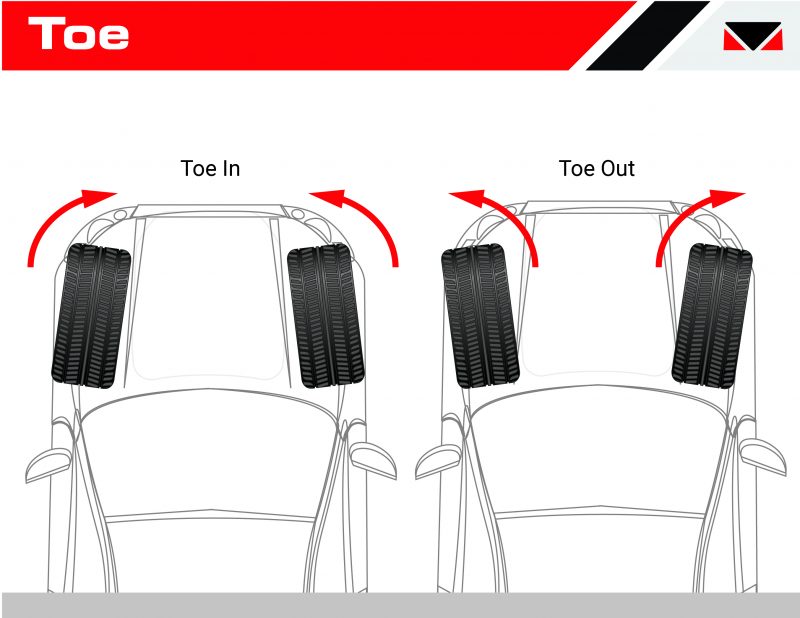 Toe

Toe In

Toe Out